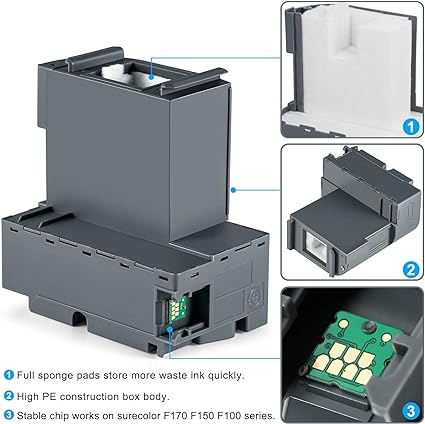 1

2

3

1 Full sponge pads store more waste ink quickly.

2 High PE construction box body.

3 Stable chip works on surecolor F170 F150 F100 series.